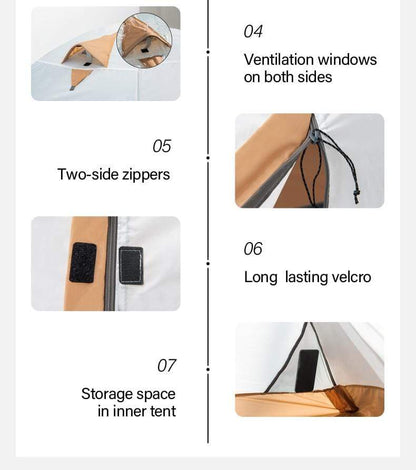 04

Ventilation windows on both sides

05

Two-side zippers

06

Long  lasting velcro

07

Storage space in inner tent