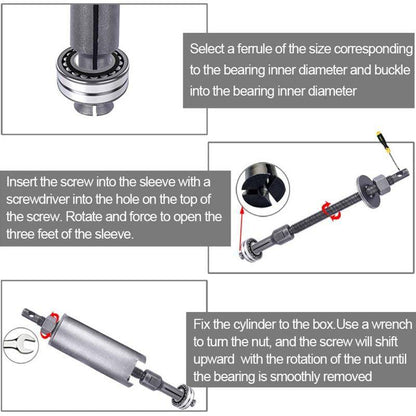 Select a ferrule of the size corresponding to the bearing inner diameter and buckle into the bearing inner diameter

Insert the screw into the sleeve with a screwdriver into the hole on the top of the screw. Rotate and force to open the three feet of the sleeve.

Fix the cylinder to the box.Use a wrench to turn the nut, and the screw will shift upward with the rotation of the nut until the bearing is smoothly removed