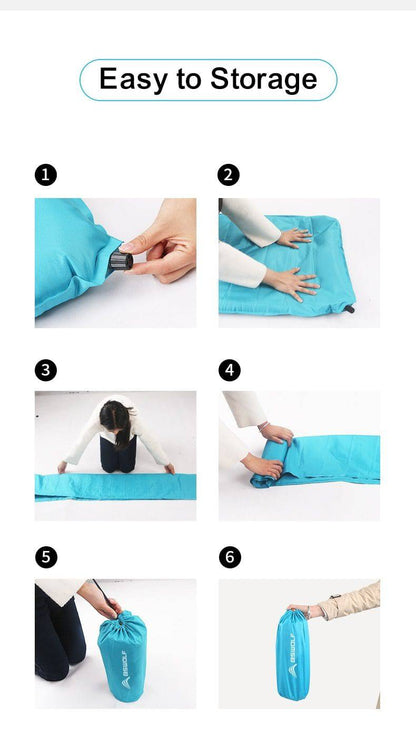 Easy to Storage

1

2

3

4

5

BSWOLF

6

BSWOLF