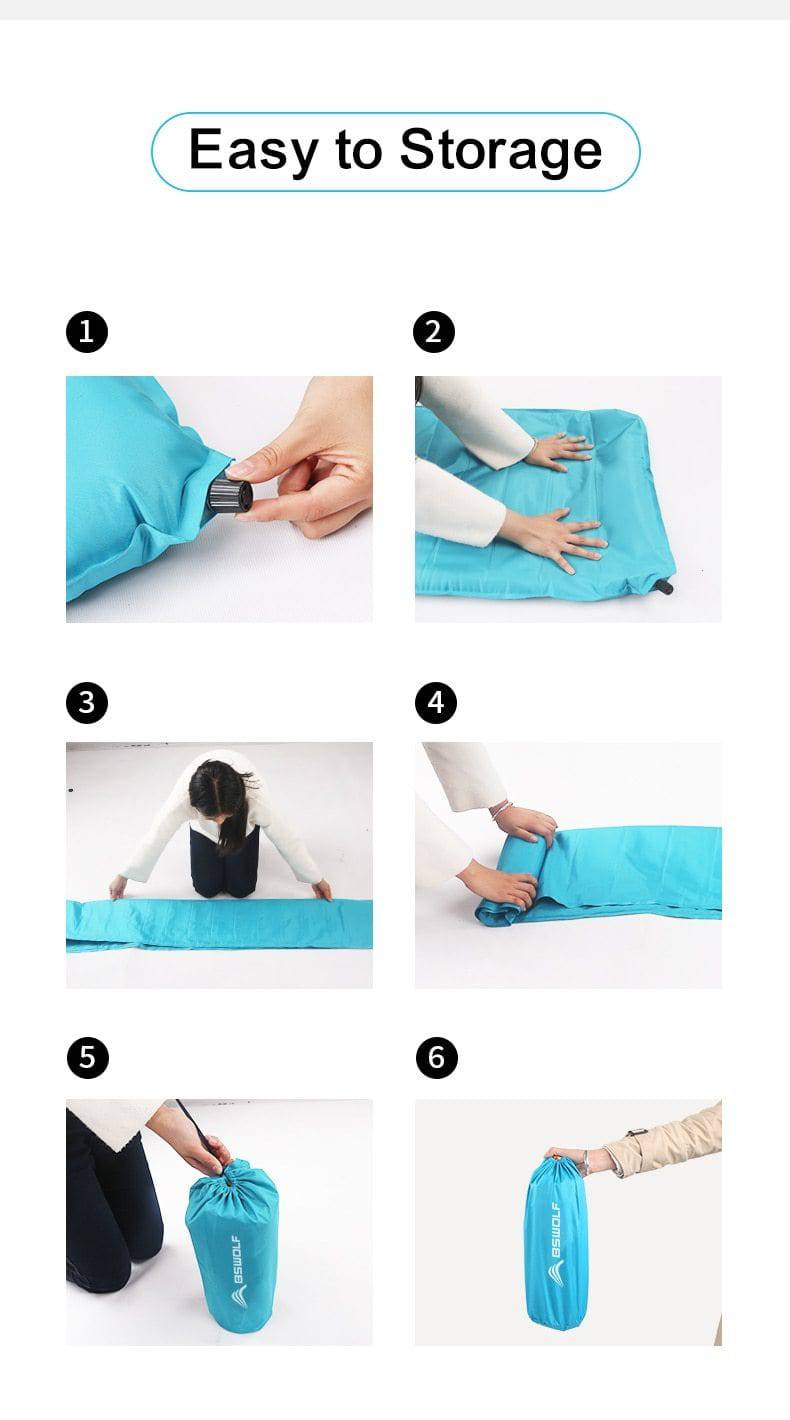 Easy to Storage

1

2

3

4

5

BSWOLF

6

BSWOLF