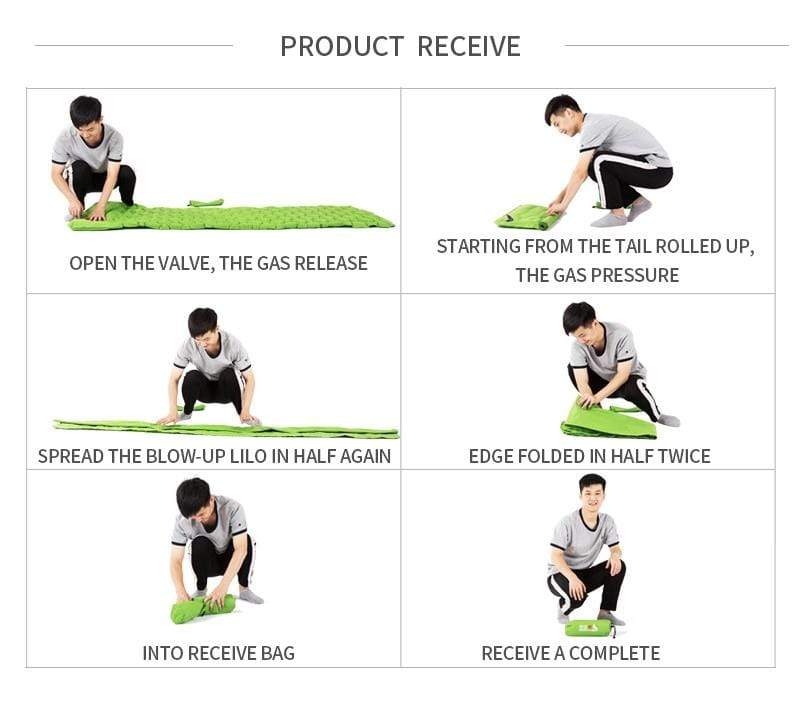 PRODUCT RECEIVE

OPEN THE VALVE, THE GAS RELEASE

STARTING FROM THE TAIL ROLLED UP, THE GAS PRESSURE

SPREAD THE BLOW-UP LILO IN HALF AGAIN

EDGE FOLDED IN HALF TWICE

INTO RECEIVE BAG

RECEIVE A COMPLETE