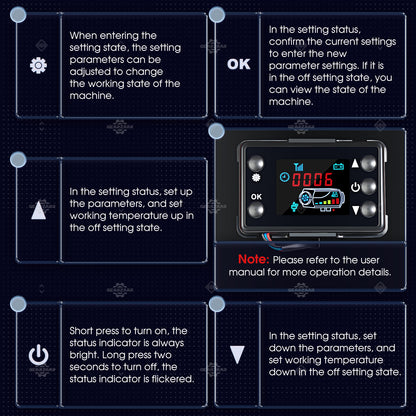 When entering the setting state, the setting parameters can be adjusted to change the working state of the machine.

OK

In the setting status, confirm the current settings to enter the new parameter settings. If it is in the off setting state, you can view the state of the machine.

In the setting status, set up the parameters, and set working temperature up in the off setting state.

OK

0006

Note: Please refer to the user manual for more operation details.

Short press to turn on, the status indicator is always bright. Long press two seconds to turn off, the status indicator is flickered.

In the setting status, set down the parameters, and set working temperature down in the off setting state.