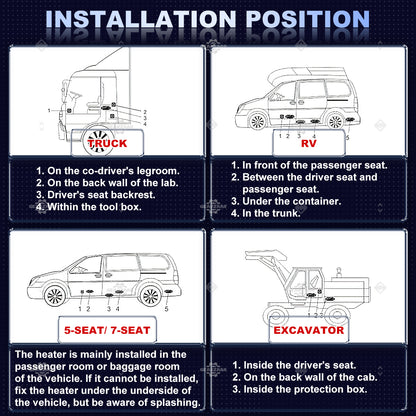 INSTALLATION POSITION

1
2
3
4
TRUCK

1. On the co-driver's legroom.
2. On the back wall of the lab.
3. Driver's seat backrest.
4. Within the tool box.

1 2 3 4 5
RV

1. In front of the passenger seat.
2. Between the driver seat and passenger seat.
3. Under the container.
4. In the trunk.

1 2 3 4 5
5-SEAT/ 7-SEAT

The heater is mainly installed in the passenger room or baggage room of the vehicle. If it cannot be installed, fix the heater under the underside of the vehicle, but be aware of splashing.

1 2 3
EXCAVATOR

1. Inside the driver's seat.
2. On the back wall of the cab.
3. Inside the protection box.