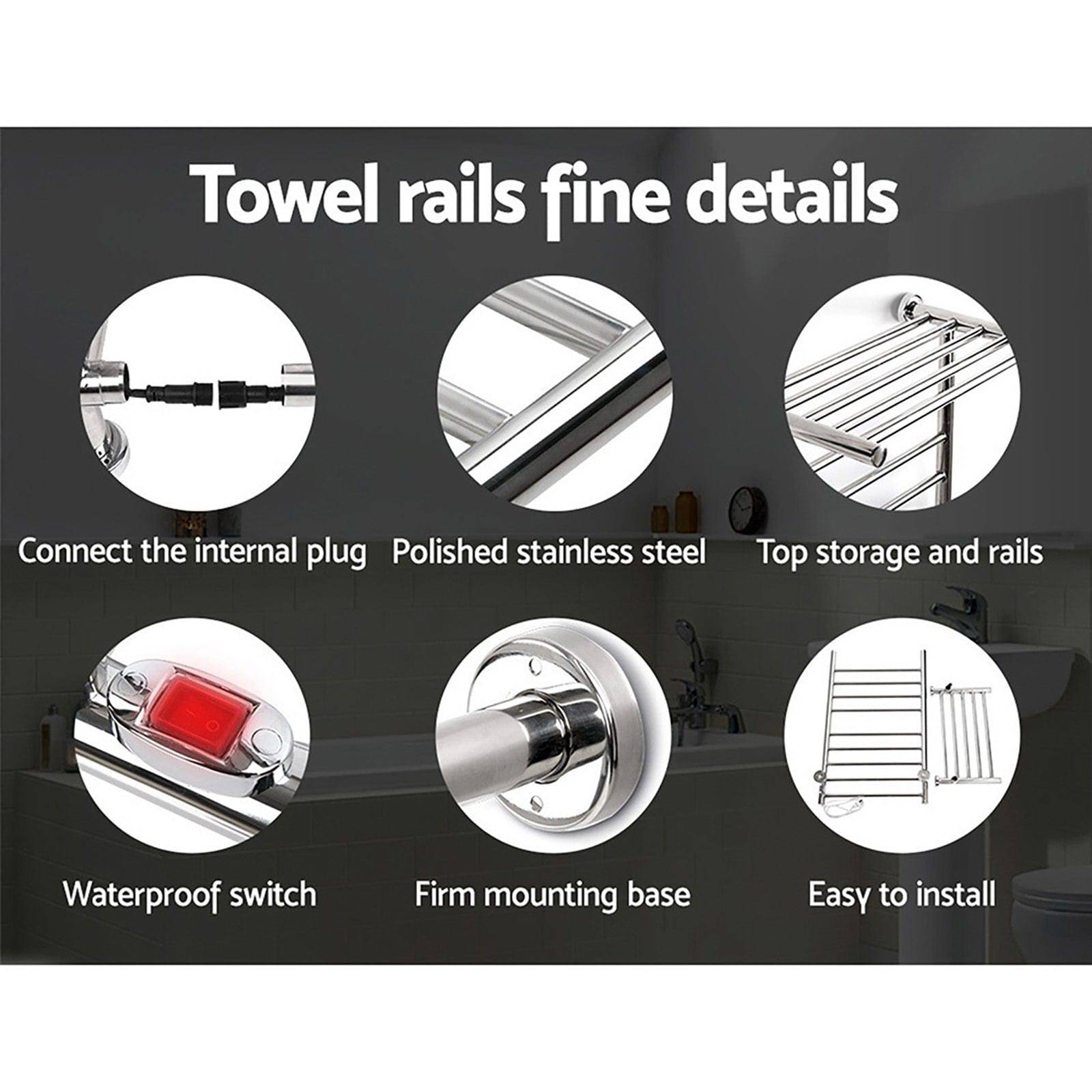 Towel rails fine details

Connect the internal plug

Polished stainless steel

Top storage and rails

Waterproof switch

Firm mounting base

Easy to install