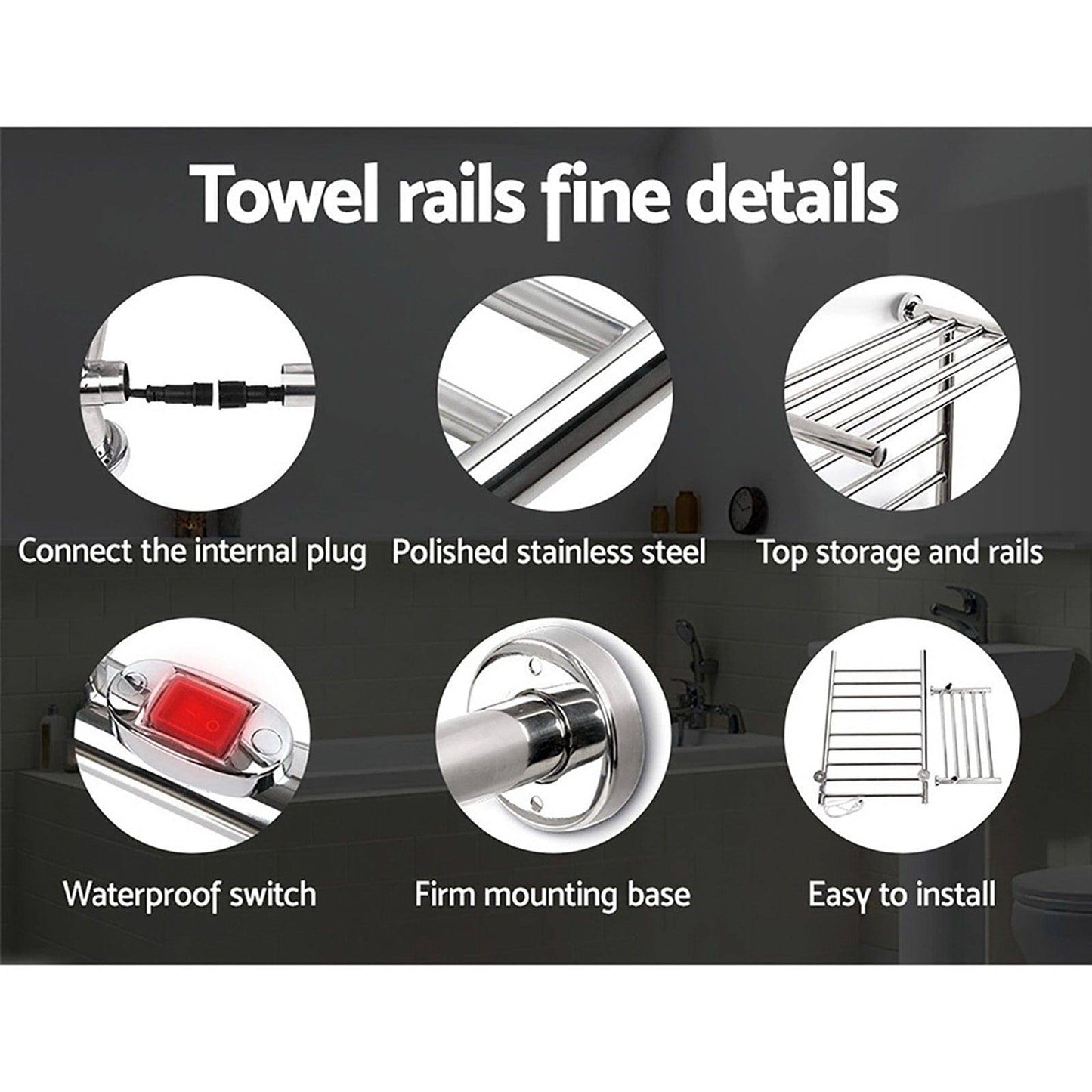 Towel rails fine details

Connect the internal plug

Polished stainless steel

Top storage and rails

Waterproof switch

Firm mounting base

Easy to install