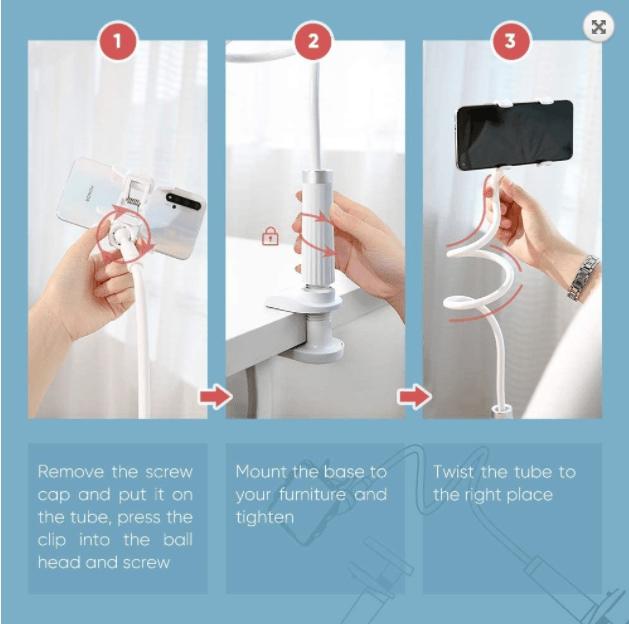 1

2

3

HONOR

Remove the screw cap and put it on the tube, press the clip into the ball head and screw

Mount the base to your furniture and tighten

Twist the tube to the right place