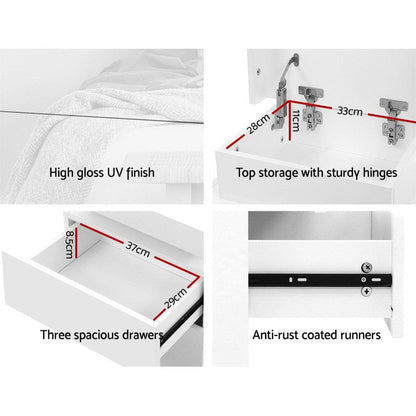 High gloss UV finish

28cm
11cm
33cm

Top storage with sturdy hinges

8.5cm
37cm
29cm

Three spacious drawers

Anti-rust coated runners