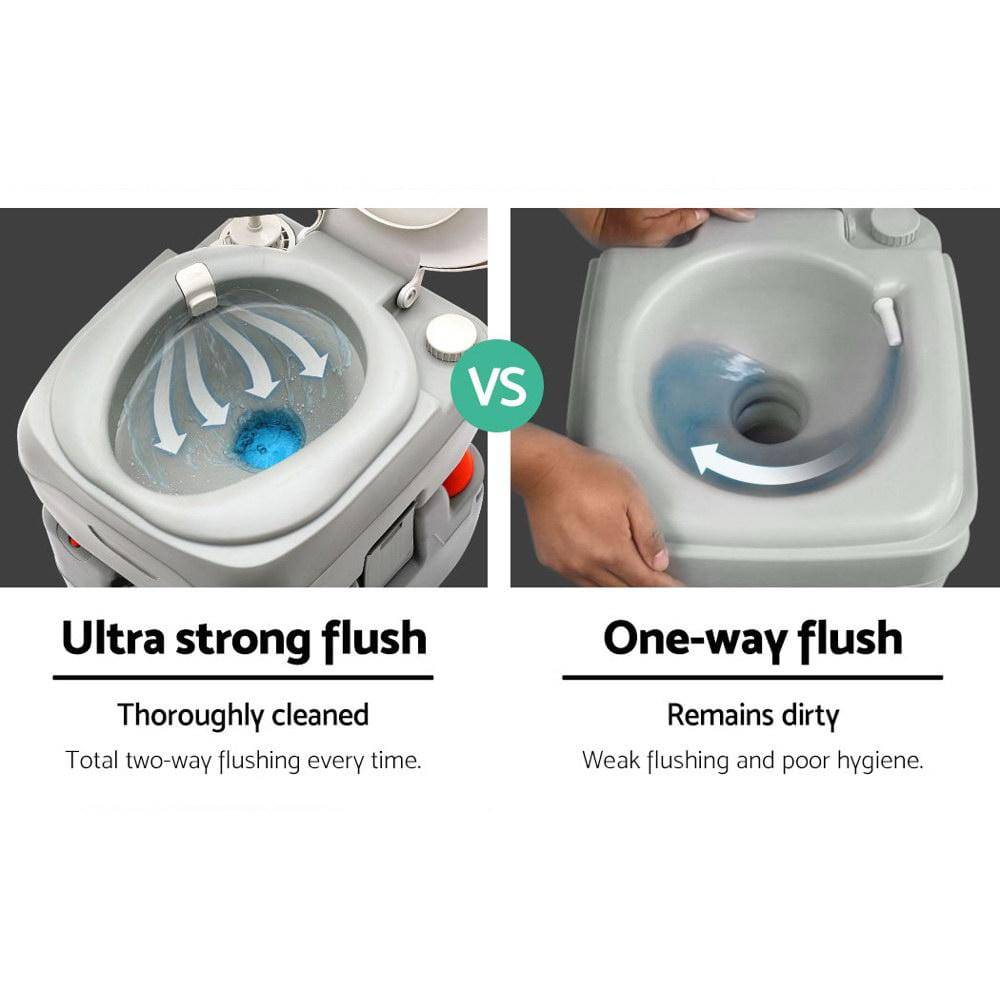 VS

Ultra strong flush

Thoroughly cleaned

Total two-way flushing every time.

One-way flush

Remains dirty

Weak flushing and poor hygiene.