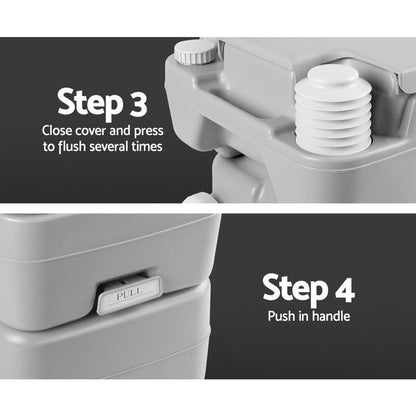 Step 3
Close cover and press to flush several times

PULL

Step 4
Push in handle