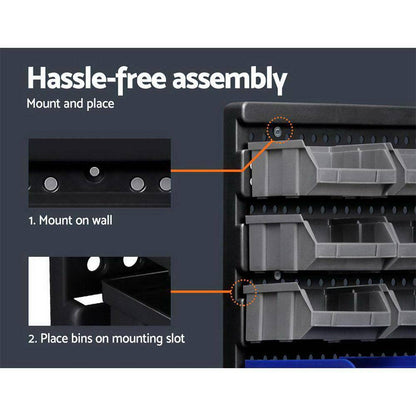 Hassle-free assembly
Mount and place

1. Mount on wall

2. Place bins on mounting slot