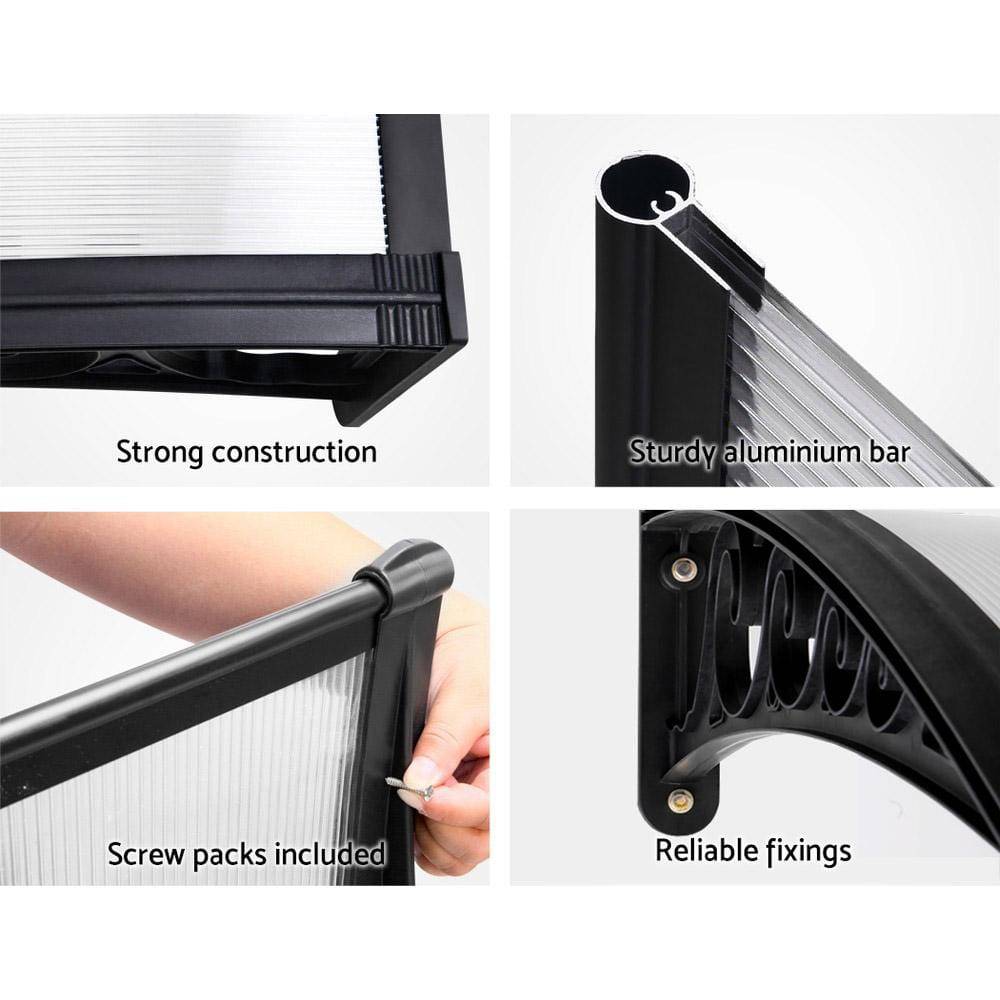 Strong construction

Sturdy aluminium bar

Screw packs included

Reliable fixings