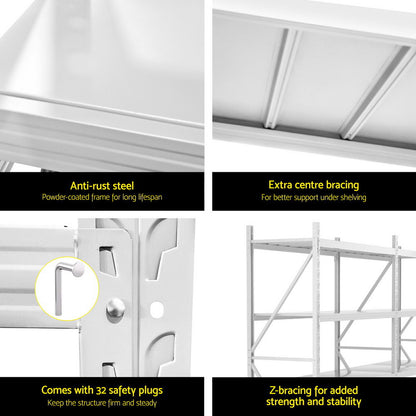 Anti-rust steel
Powder-coated frame for long lifespan

Extra centre bracing
For better support under shelving

Comes with 32 safety plugs
Keep the structure firm and steady

Z-bracing for added strength and stability