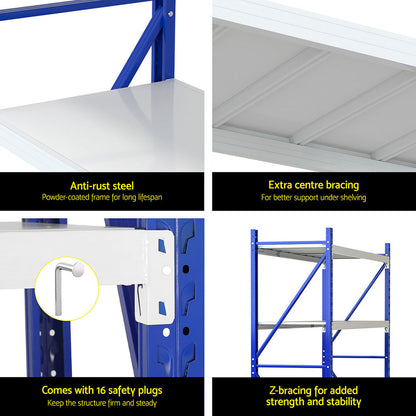 Anti-rust steel
Powder-coated frame for long lifespan

Extra centre bracing
For better support under shelving

Comes with 16 safety plugs
Keep the structure firm and steady

Z-bracing for added strength and stability