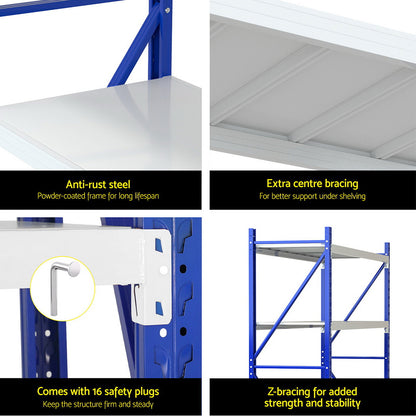 Anti-rust steel
Powder-coated frame for long lifespan

Extra centre bracing
For better support under shelving

Comes with 16 safety plugs
Keep the structure firm and steady

Z-bracing for added strength and stability