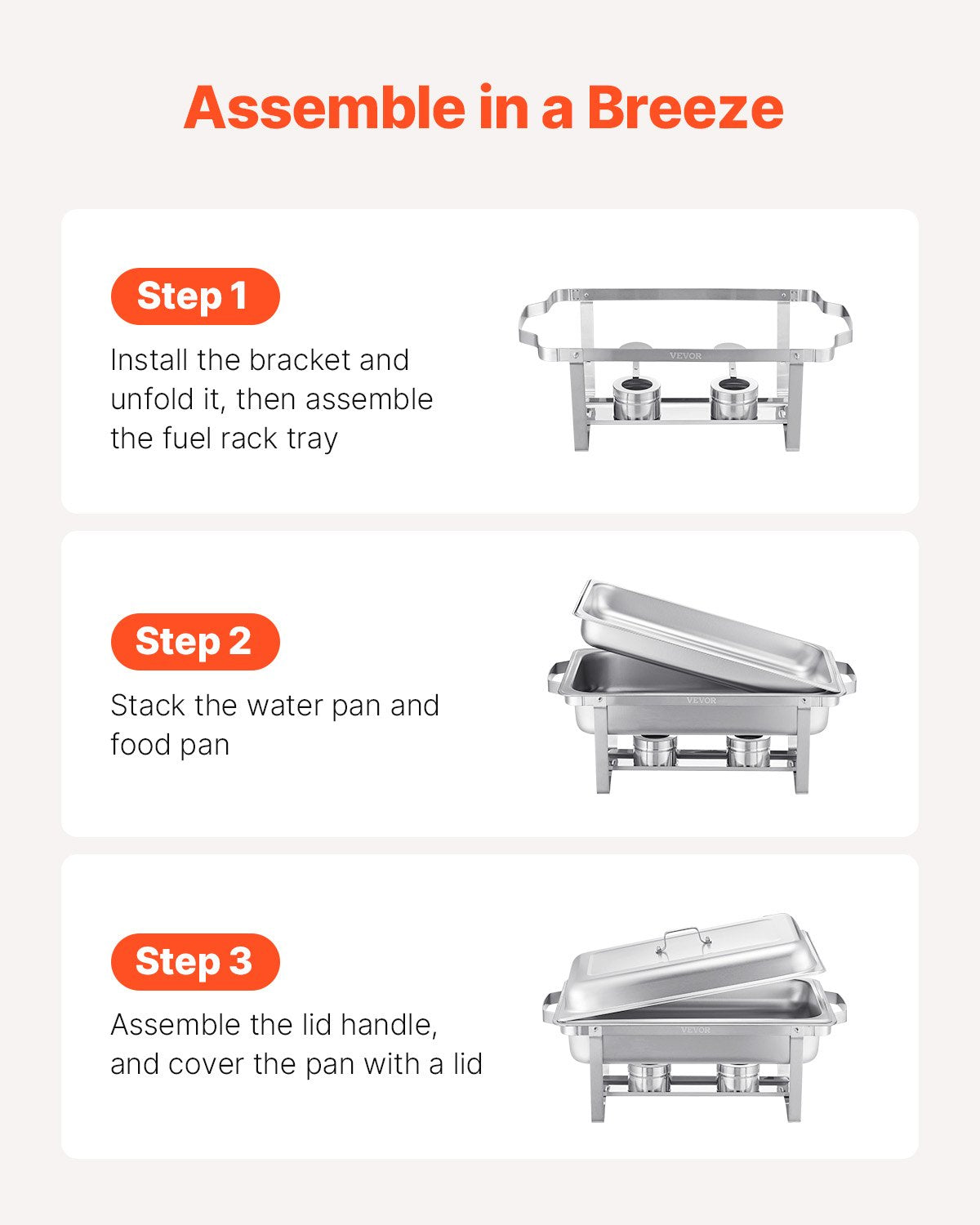 Assemble in a Breeze

Step 1

Install the bracket and unfold it, then assemble the fuel rack tray

VEVOR

Step 2

Stack the water pan and food pan

VEVOR

Step 3

Assemble the lid handle, and cover the pan with a lid

VEVOR