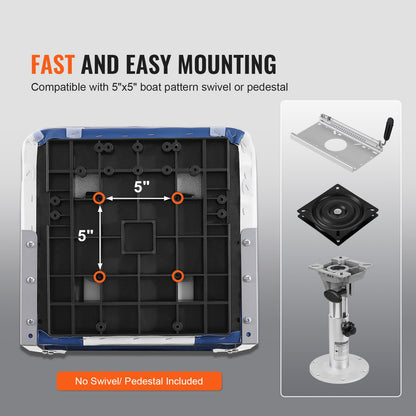 FAST AND EASY MOUNTING

Compatible with 5"x5" boat pattern swivel or pedestal

5"

5"

No Swivel/ Pedestal Included