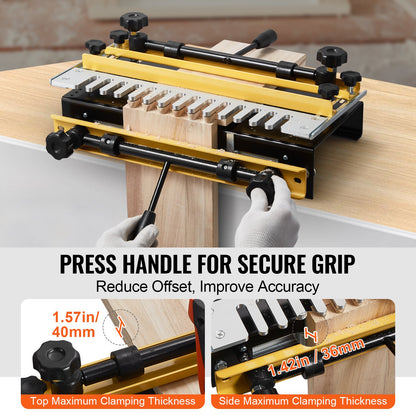 PRESS HANDLE FOR SECURE GRIP
Reduce Offset, Improve Accuracy

1.57in/ 40mm

Top Maximum Clamping Thickness

1.42in / 36mm

Side Maximum Clamping Thickness