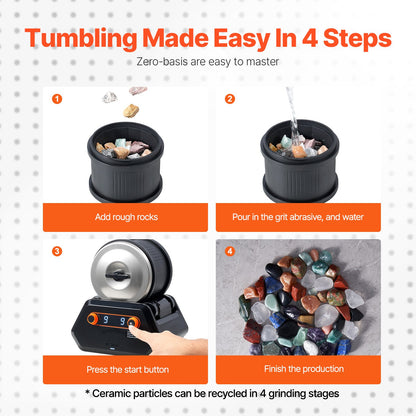 Tumbling Made Easy In 4 Steps

Zero-basis are easy to master

1

Add rough rocks

2

Pour in the grit abrasive, and water

3

9 9

Press the start button

4

Finish the production

* Ceramic particles can be recycled in 4 grinding stages