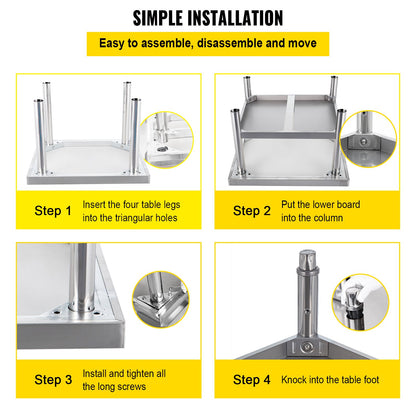 SIMPLE INSTALLATION

Easy to assemble, disassemble and move

Step 1 Insert the four table legs into the triangular holes

Step 2 Put the lower board into the column

Step 3 Install and tighten all the long screws

Step 4 Knock into the table foot