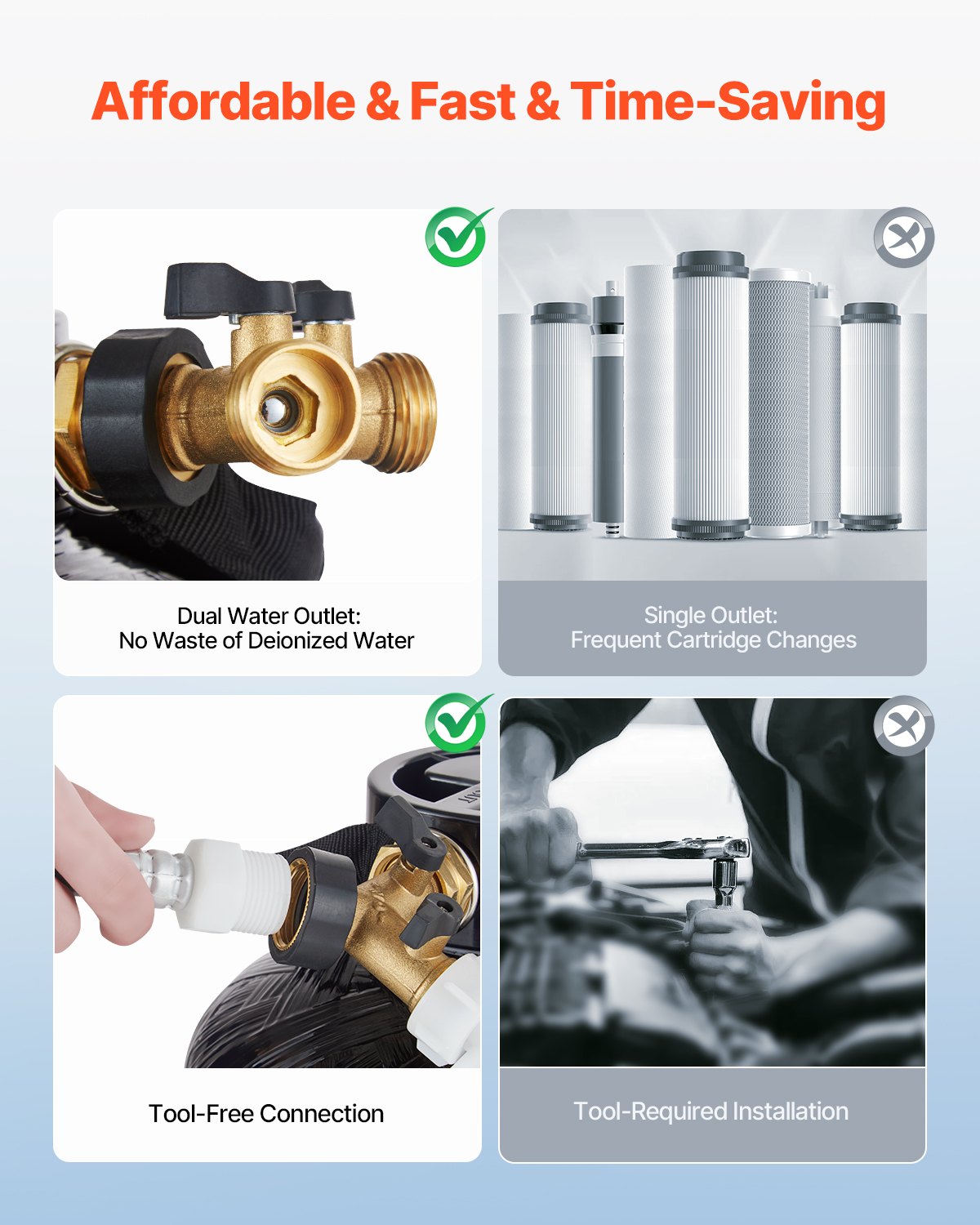 Affordable & Fast & Time-Saving

Dual Water Outlet:
No Waste of Deionized Water

Single Outlet:
Frequent Cartridge Changes

Tool-Free Connection

Tool-Required Installation