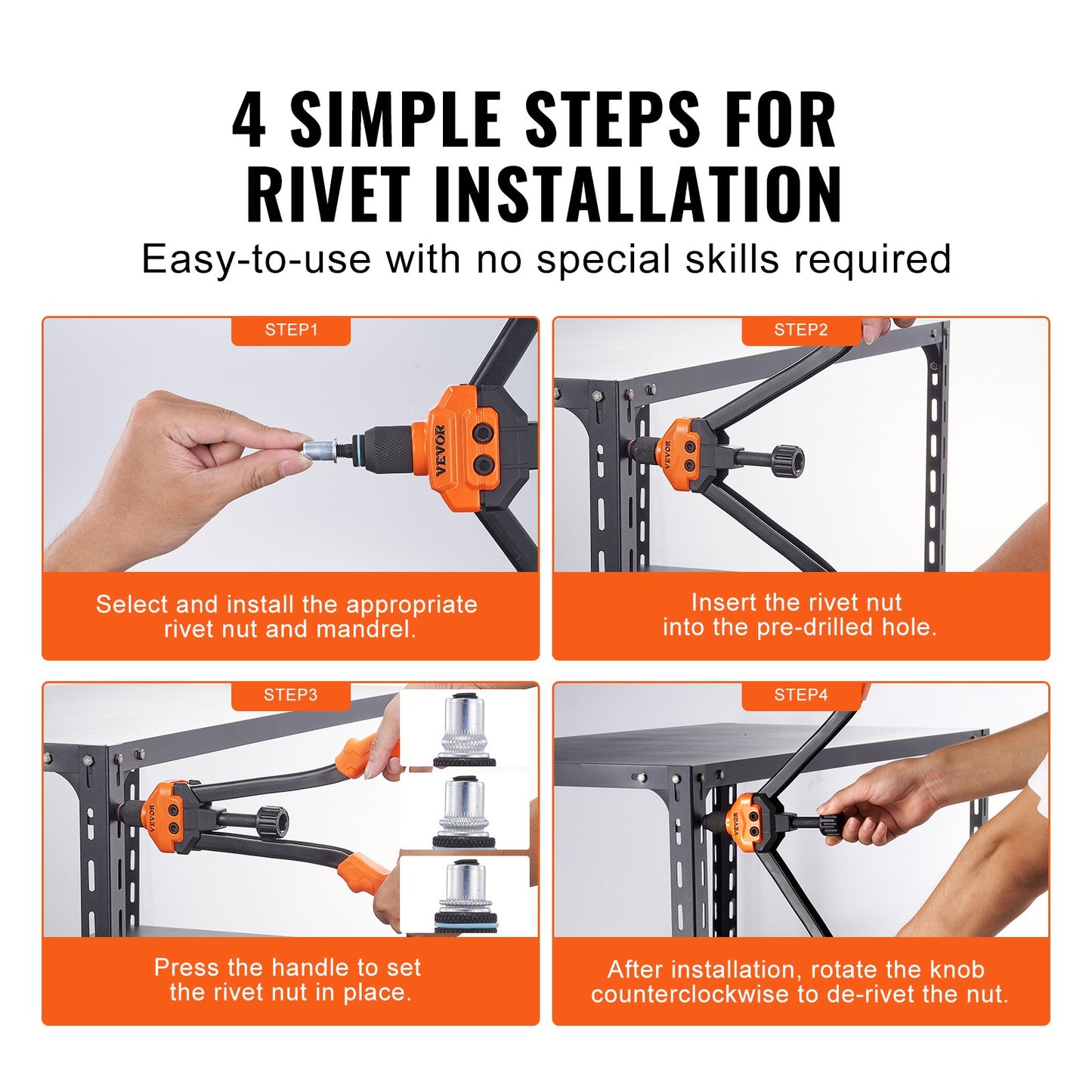 4 SIMPLE STEPS FOR RIVET INSTALLATION

Easy-to-use with no special skills required

STEP1

VEVOR

Select and install the appropriate rivet nut and mandrel.

STEP2

VEVOR

Insert the rivet nut into the pre-drilled hole.

STEP3

VEVOR

Press the handle to set the rivet nut in place.

STEP4

VEVOR

After installation, rotate the knob counterclockwise to de-rivet the nut.