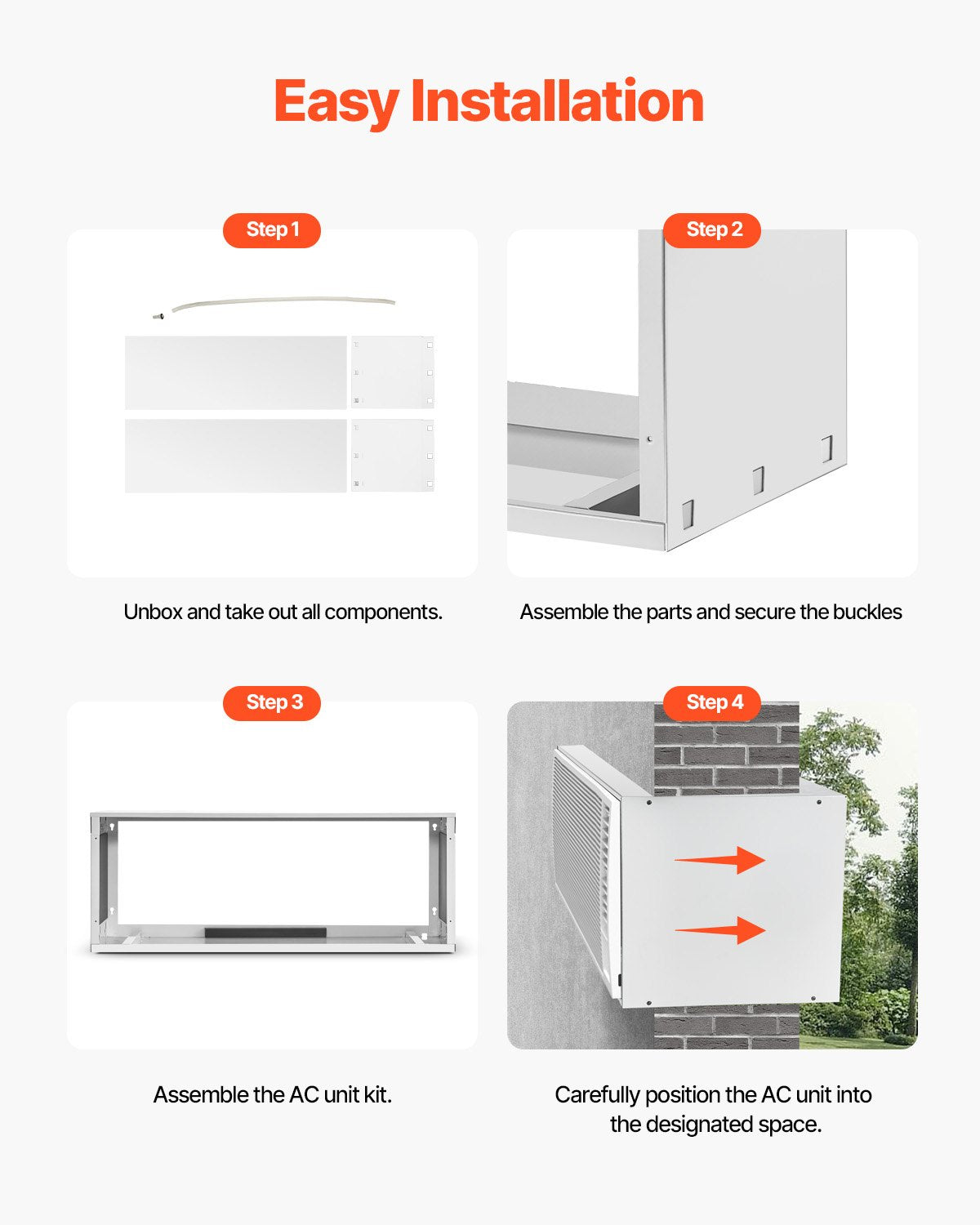 Easy Installation

Step 1

Unbox and take out all components.

Step 2

Assemble the parts and secure the buckles

Step 3

Assemble the AC unit kit.

Step 4

Carefully position the AC unit into the designated space.