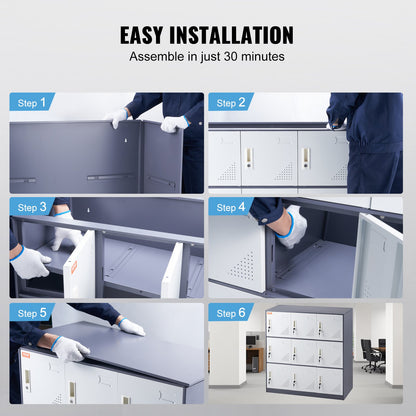 EASY INSTALLATION

Assemble in just 30 minutes

Step 1

Step 2

Step 3

Step 4

Step 5

Step 6