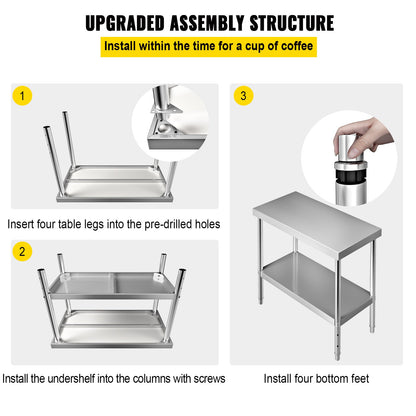 UPGRADED ASSEMBLY STRUCTURE

Install within the time for a cup of coffee

1

Insert four table legs into the pre-drilled holes

2

Install the undershelf into the columns with screws

3

Install four bottom feet