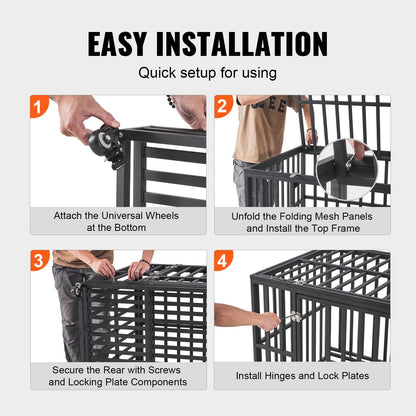 EASY INSTALLATION

Quick setup for using

1

Attach the Universal Wheels at the Bottom

2

Unfold the Folding Mesh Panels and Install the Top Frame

3

Secure the Rear with Screws and Locking Plate Components

4

Install Hinges and Lock Plates