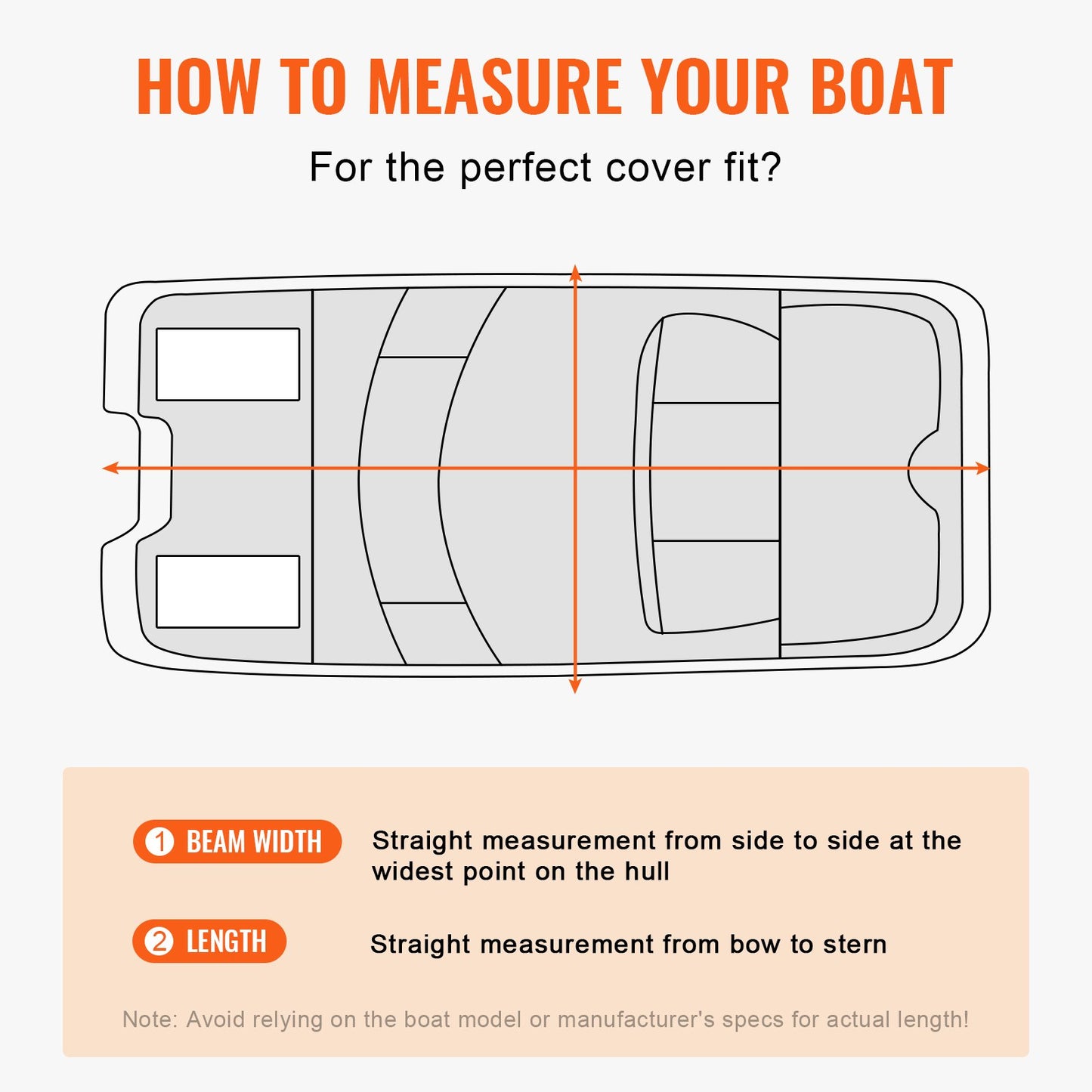 HOW TO MEASURE YOUR BOAT

For the perfect cover fit?

1 BEAM WIDTH Straight measurement from side to side at the widest point on the hull

2 LENGTH Straight measurement from bow to stern

Note: Avoid relying on the boat model or manufacturer's specs for actual length!