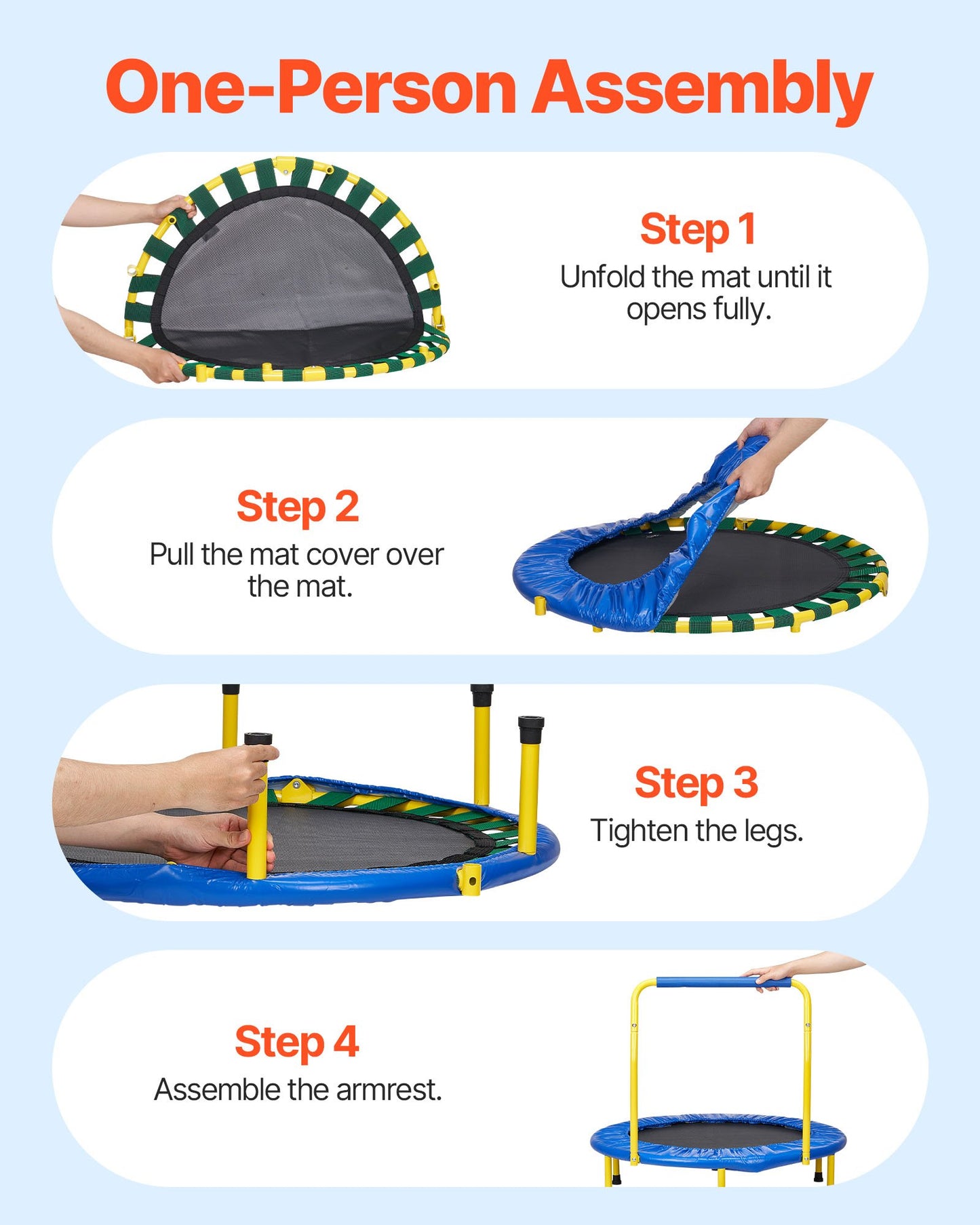 One-Person Assembly

Step 1
Unfold the mat until it opens fully.

Step 2
Pull the mat cover over the mat.

Step 3
Tighten the legs.

Step 4
Assemble the armrest.