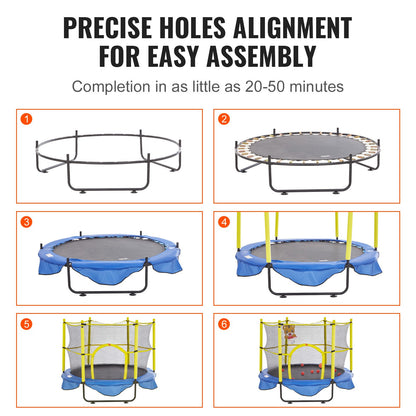 PRECISE HOLES ALIGNMENT FOR EASY ASSEMBLY

Completion in as little as 20-50 minutes

1

2

3

4

5

6