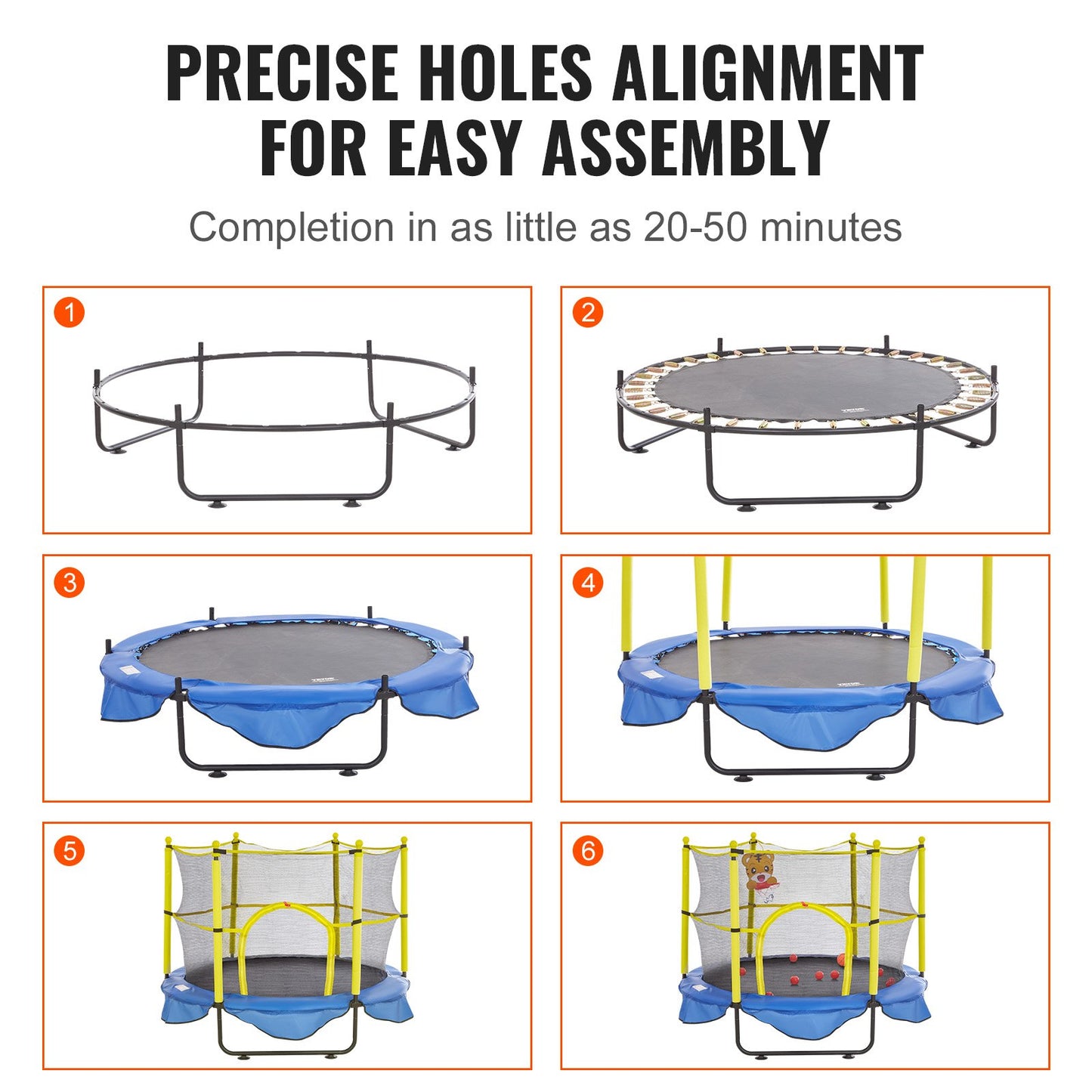 PRECISE HOLES ALIGNMENT FOR EASY ASSEMBLY

Completion in as little as 20-50 minutes

1

2

3

4

5

6