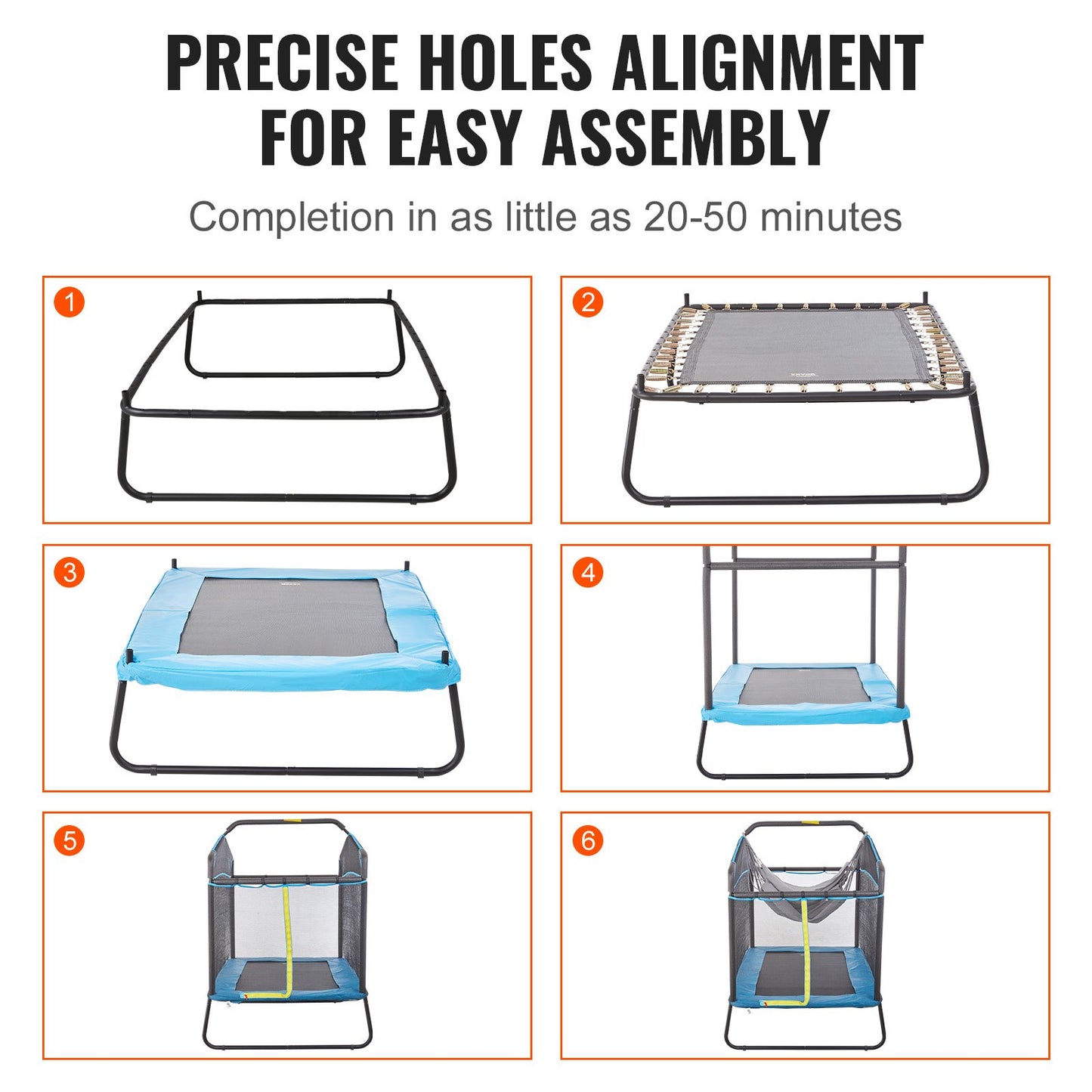 PRECISE HOLES ALIGNMENT FOR EASY ASSEMBLY

Completion in as little as 20-50 minutes

1

2

3

4

5

6