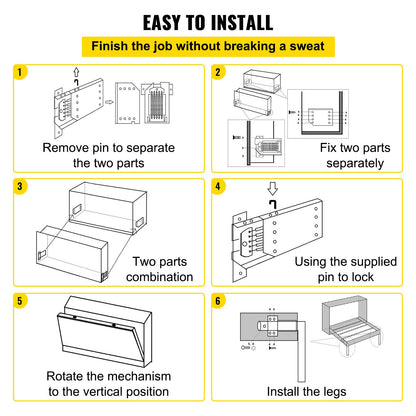 EASY TO INSTALL

Finish the job without breaking a sweat

1

Remove pin to separate the two parts

2

Fix two parts separately

3

Two parts combination

4

Using the supplied pin to lock

5

Rotate the mechanism to the vertical position

6

Install the legs