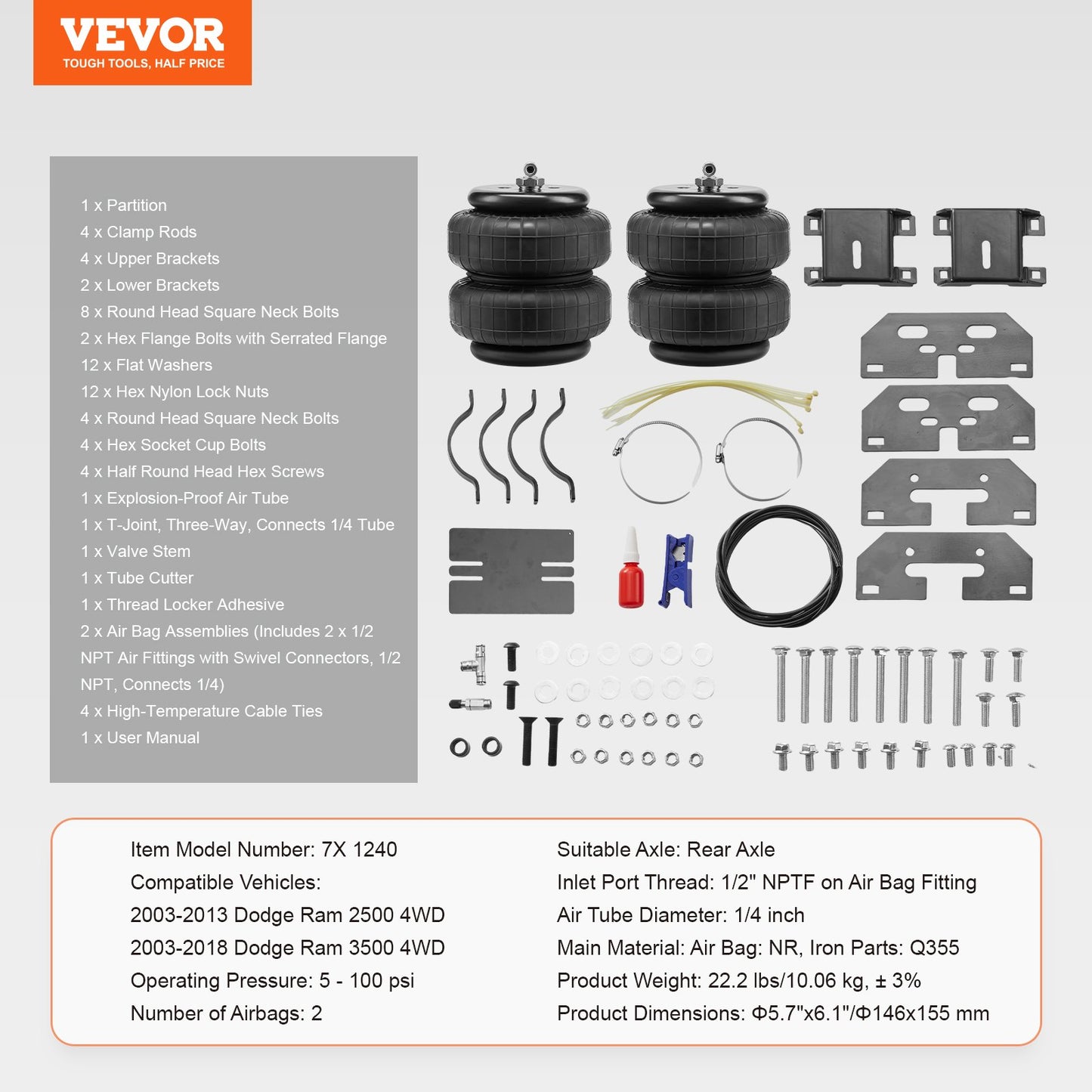 VEVOR
TOUGH TOOLS, HALF PRICE

1 x Partition
4 x Clamp Rods
4 x Upper Brackets
2 x Lower Brackets
8 x Round Head Square Neck Bolts
2 x Hex Flange Bolts with Serrated Flange
12 x Flat Washers
12 x Hex Nylon Lock Nuts
4 x Round Head Square Neck Bolts
4 x Hex Socket Cup Bolts
4 x Half Round Head Hex Screws
1 x Explosion-Proof Air Tube
1 x T-Joint, Three-Way, Connects 1/4 Tube
1 x Valve Stem
1 x Tube Cutter
1 x Thread Locker Adhesive
2 x Air Bag Assemblies (Includes 2 x 1/2 NPT Air Fittings with Swivel Connectors, 1/2 NPT, Connects 1/4)
4 x High-Temperature Cable Ties
1 x User Manual

Item Model Number: 7X 1240
Compatible Vehicles:
2003-2013 Dodge Ram 2500 4WD
2003-2018 Dodge Ram 3500 4WD
Operating Pressure: 5 - 100 psi
Number of Airbags: 2

Suitable Axle: Rear Axle
Inlet Port Thread: 1/2" NPTF on Air Bag Fitting
Air Tube Diameter: 1/4 inch
Main Material: Air Bag: NR, Iron Parts: Q355
Product Weight: 22.2 lbs/10.06 kg, ± 3%
Product Dimensions: Φ5.7"x6.1"/Φ146x155 mm