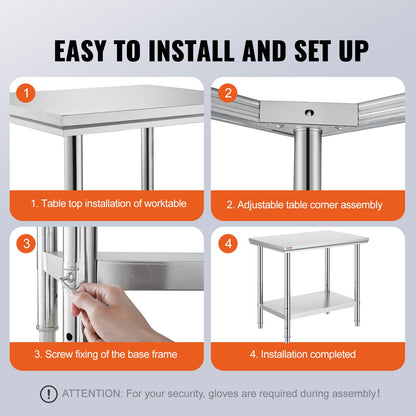 EASY TO INSTALL AND SET UP

1

1. Table top installation of worktable

2

2. Adjustable table corner assembly

3

3. Screw fixing of the base frame

4

4. Installation completed

! ATTENTION: For your security, gloves are required during assembly!