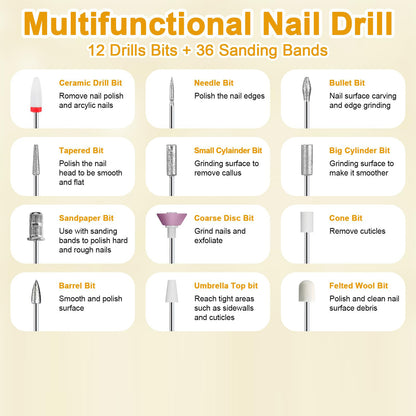 Multifunctional Nail Drill
12 Drills Bits + 36 Sanding Bands

Ceramic Drill Bit
Romove nail polish and arcylic nails

Needle Bit
Polish the nail edges

Bullet Bit
Nail surface carving and edge grinding

Tapered Bit
Polish the nail head to be smooth and flat

Small Cylainder Bit
Grinding surface to remove callus

Big Cylinder Bit
Grinding surface to make it smoother

Sandpaper Bit
Use with sanding bands to polish hard and rough nails

Coarse Disc Bit
Grind nails and exfoliate

Cone Bit
Remove cuticles

Barrel Bit
Smooth and polish surface

Umbrella Top bit
Reach tight areas such as sidewalls and cuticles

Felted Wool Bit
Polish and clean nail surface debris