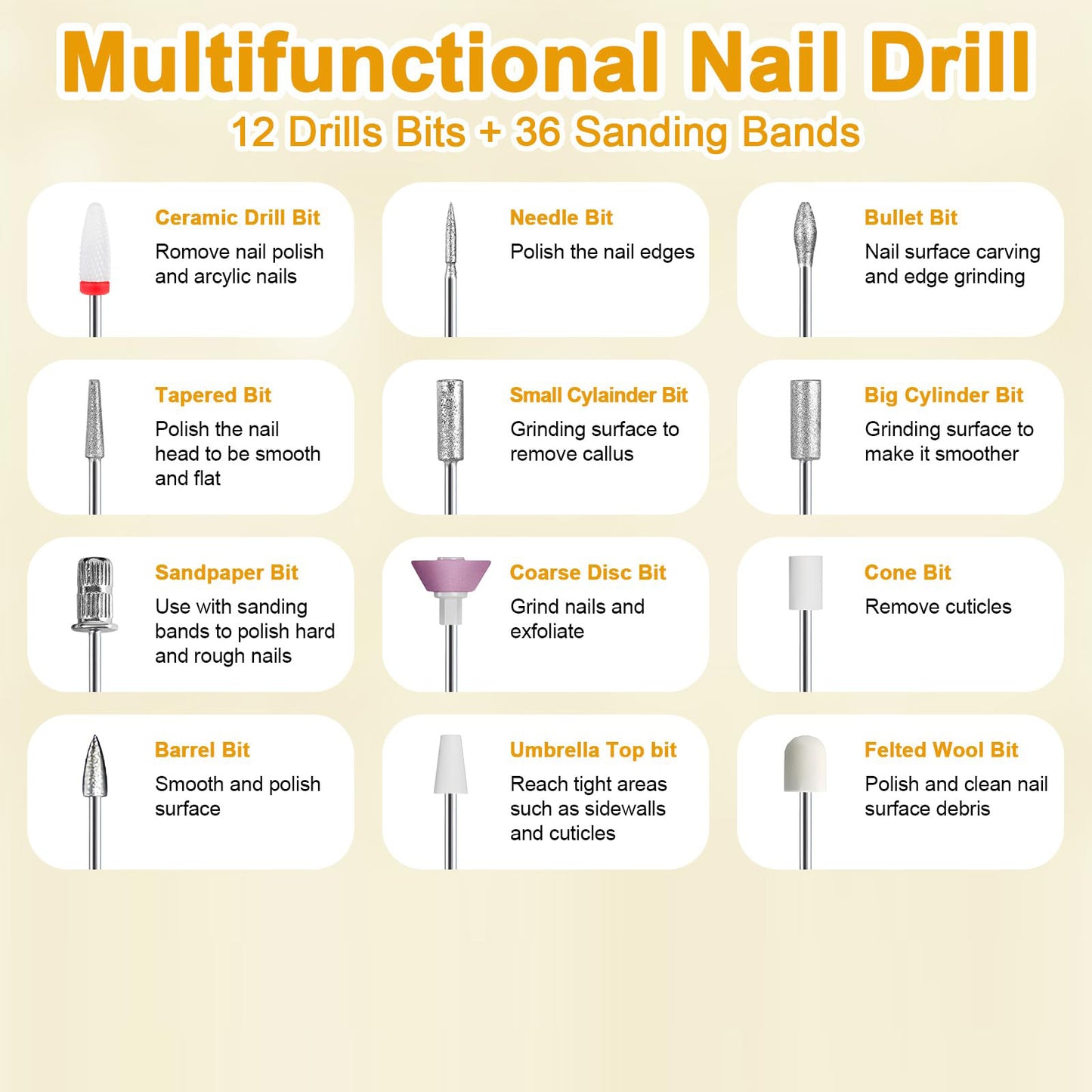 Multifunctional Nail Drill
12 Drills Bits + 36 Sanding Bands

Ceramic Drill Bit
Romove nail polish and arcylic nails

Needle Bit
Polish the nail edges

Bullet Bit
Nail surface carving and edge grinding

Tapered Bit
Polish the nail head to be smooth and flat

Small Cylainder Bit
Grinding surface to remove callus

Big Cylinder Bit
Grinding surface to make it smoother

Sandpaper Bit
Use with sanding bands to polish hard and rough nails

Coarse Disc Bit
Grind nails and exfoliate

Cone Bit
Remove cuticles

Barrel Bit
Smooth and polish surface

Umbrella Top bit
Reach tight areas such as sidewalls and cuticles

Felted Wool Bit
Polish and clean nail surface debris