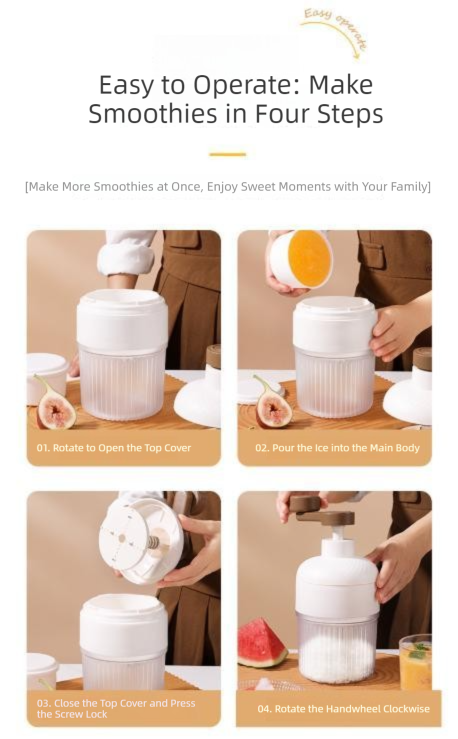 Easy operate

Easy to Operate: Make Smoothies in Four Steps

[Make More Smoothies at Once, Enjoy Sweet Moments with Your Family]

01. Rotate to Open the Top Cover

02. Pour the Ice into the Main Body

03. Close the Top Cover and Press the Screw Lock

04. Rotate the Handwheel Clockwise