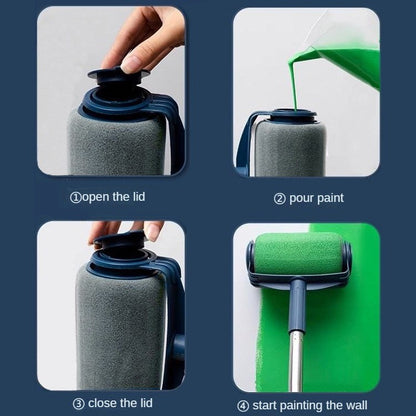 ①open the lid

② pour paint

③ close the lid

④ start painting the wall