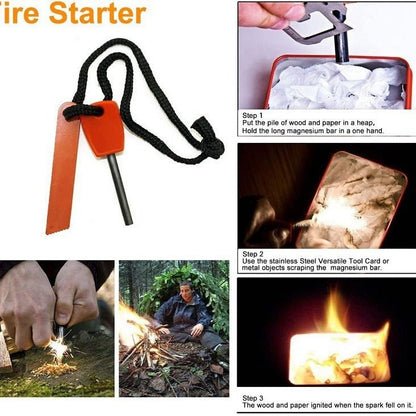 ire Starter

Step 1
Put the pile of wood and paper in a heap,
Hold the long magnesium bar in a one hand.

Step 2
Use the stainless Steel Versatile Tool Card or metal objects scraping the magnesium bar.

Step 3
The wood and paper ignited when the spark fell on it.