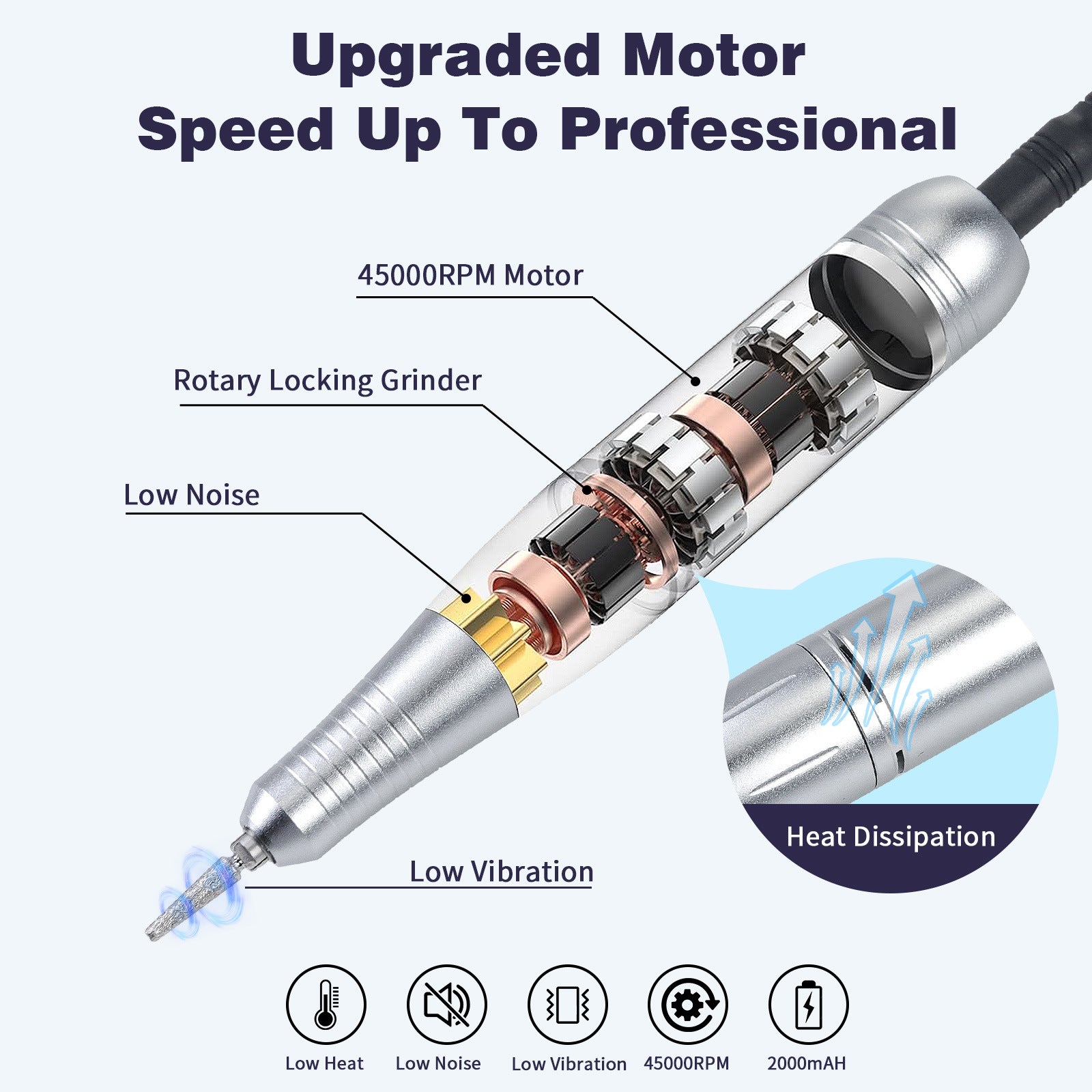 Upgraded Motor
Speed Up To Professional

45000RPM Motor

Rotary Locking Grinder

Low Noise

Heat Dissipation

Low Vibration

Low Heat
Low Noise
Low Vibration
45000RPM
2000mAH