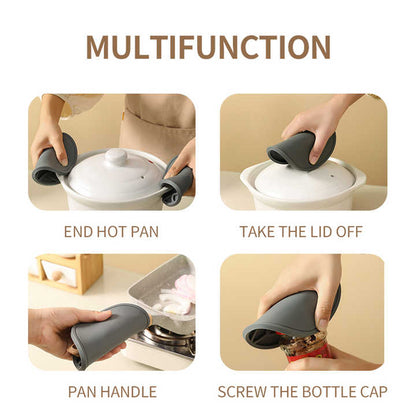 MULTIFUNCTION

END HOT PAN

TAKE THE LID OFF

PAN HANDLE

SCREW THE BOTTLE CAP