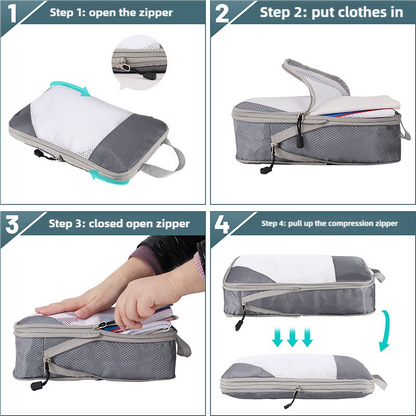 1 Step 1: open the zipper

2 Step 2: put clothes in

3 Step 3: closed open zipper

4 Step 4: pull up the compression zipper