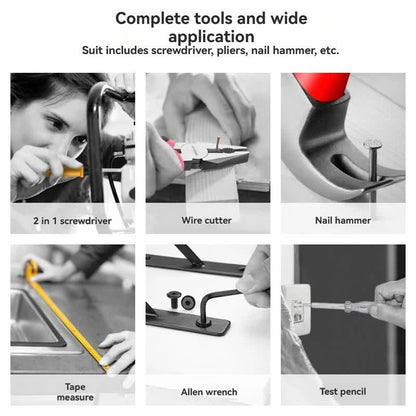 Complete tools and wide application
Suit includes screwdriver, pliers, nail hammer, etc.

2 in 1 screwdriver

Wire cutter

Nail hammer

Tape measure

Allen wrench

Test pencil