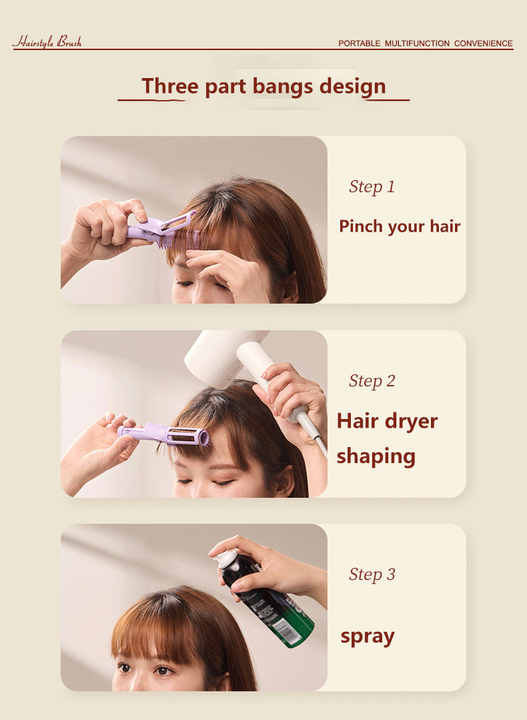 Hairstyle Brush

PORTABLE MULTIFUNCTION CONVENIENCE

Three part bangs design

Step 1

Pinch your hair

Step 2

Hair dryer shaping

Step 3

spray