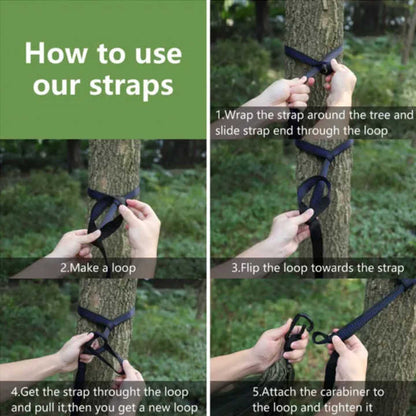 How to use our straps

1.Wrap the strap around the tree and slide strap end through the loop

2.Make a loop

3.Flip the loop towards the strap

4.Get the strap throught the loop and pull it,then you get a new loop

5.Attach the carabiner to the loop and tighten it