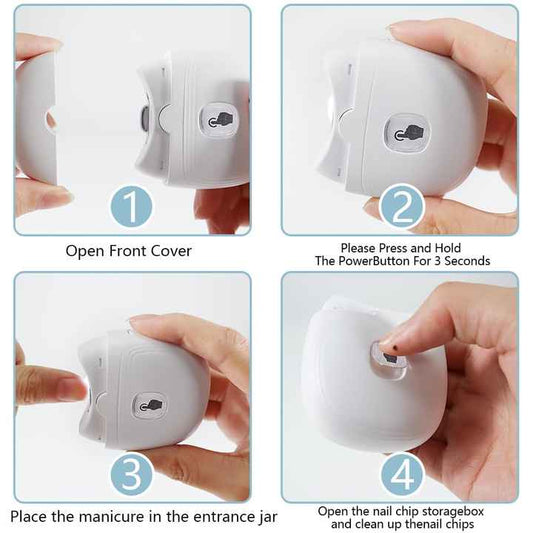 1

Open Front Cover

2

Please Press and Hold The PowerButton For 3 Seconds

3

Place the manicure in the entrance jar

4

Open the nail chip storagebox and clean up thenail chips