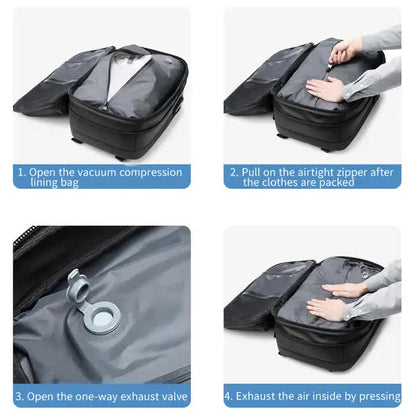 1. Open the vacuum compression lining bag

2. Pull on the airtight zipper after the clothes are packed

3. Open the one-way exhaust valve

4. Exhaust the air inside by pressing